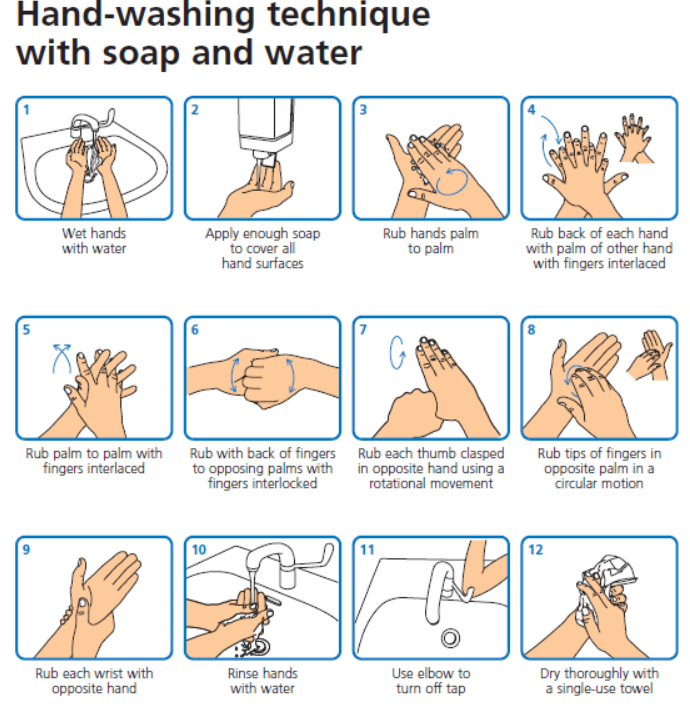 Hand-washing technique with soap and water

1
Wet hands with water

2
Apply enough soap to cover all hand surfaces

3
Rub hands palm to palm

4
Rub back of each hand with palm of other hand with fingers interlaced

5
Rub palm to palm with fingers interlaced

6
Rub with back of fingers to opposing palms with fingers interlocked

7
Rub each thumb clasped in opposite hand using a rotational movement

8
Rub tips of fingers in opposite palm in a circular motion

9
Rub each wrist with opposite hand

10
Rinse hands with water

11
Use elbow to turn off tap

12
Dry thoroughly with a single-use towel